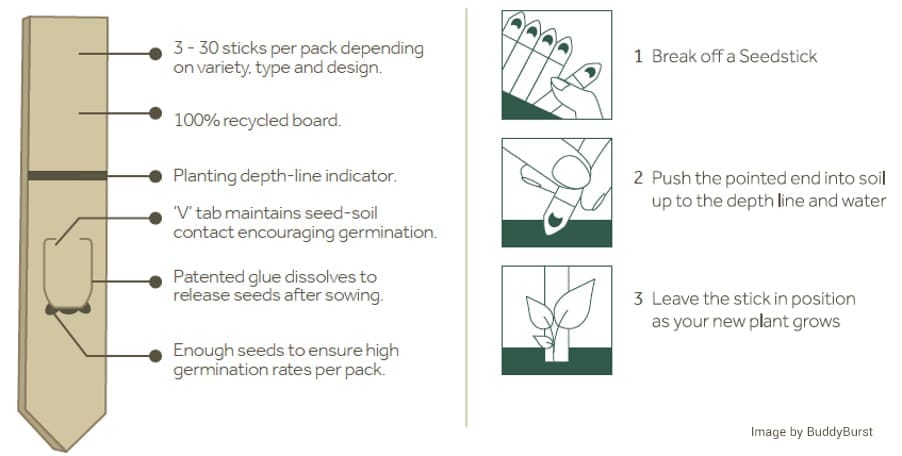 3 - 30 sticks per pack depending on variety, type and design.

100% recycled board.

Planting depth-line indicator.

'V' tab maintains seed-soil contact encouraging germination.

Patented glue dissolves to release seeds after sowing.

Enough seeds to ensure high germination rates per pack.

1 Break off a Seedstick

2 Push the pointed end into soil up to the depth line and water

3 Leave the stick in position as your new plant grows

Image by BuddyBurst